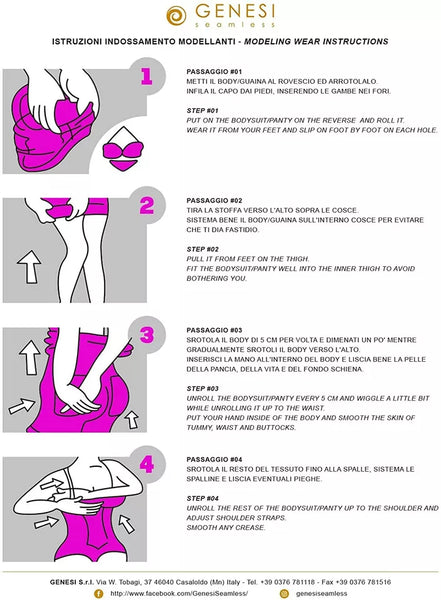 GENESI
seamless

ISTRUZIONI INDOSSAMENTO MODELLANTI - MODELING WEAR INSTRUCTIONS

1

PASSAGGIO #01
METTI IL BODY/GUAINA AL ROVESCIO ED ARROTOLALO.
INFILA IL CAPO DAI PIEDI, INSERENDO LE GAMBE NEI FORI.

STEP #01
PUT ON THE BODYSUIT/PANTY ON THE REVERSE AND ROLL IT.
WEAR IT FROM YOUR FEET AND SLIP ON FOOT BY FOOT ON EACH HOLE.

2

PASSAGGIO #02
TIRA LA STOFFA VERSO L'ALTO SOPRA LE COSCE.
SISTEMA BENE IL BODY/GUAINA SULL'INTERNO COSCE PER EVITARE CHE TI DIA FASTIDIO.

STEP #02
PULL IT FROM FEET ON THE THIGH.
FIT THE BODYSUIT/PANTY WELL INTO THE INNER THIGH TO AVOID BOTHERING YOU.

3

PASSAGGIO #03
SROTOLA IL BODY DI 5 CM PER VOLTA E DIMENATI UN PO' MENTRE GRADUALMENTE SROTOLI IL BODY VERSO L'ALTO.
INSERISCI LA MANO ALL'INTERNO DEL BODY E LISCIA BENE LA PELLE DELLA PANCIA, DELLA VITA E DEL FONDO SCHIENA.

STEP #03
UNROLL THE BODYSUIT/PANTY EVERY 5 CM AND WIGGLE A LITTLE BIT WHILE UNROLLING IT UP TO THE WAIST.
PUT YOUR HAND INSIDE OF THE BODY AND SMOOTH THE SKIN OF TUMMY, WAIST AND BUTTOCKS.

4

PASSAGGIO #04
SROTOLA IL RESTO DEL TESSUTO FINO ALLA SPALLE, SISTEMA LE SPALLINE E LISCIA EVENTUALI PIEGHE.

STEP #04
UNROLL THE REST OF THE BODYSUIT/PANTY UP TO THE SHOULDER AND ADJUST SHOULDER STRAPS.
SMOOTH ANY CREASE.

GENESI S.r.l. Via W. Tobagi, 37 46040 Casaloldo (Mn) Italy - Tel. +39 0376 781118 - Fax +39 0376 781516
http://www.facebook.com/GenesiSeamless/ genesiseamless